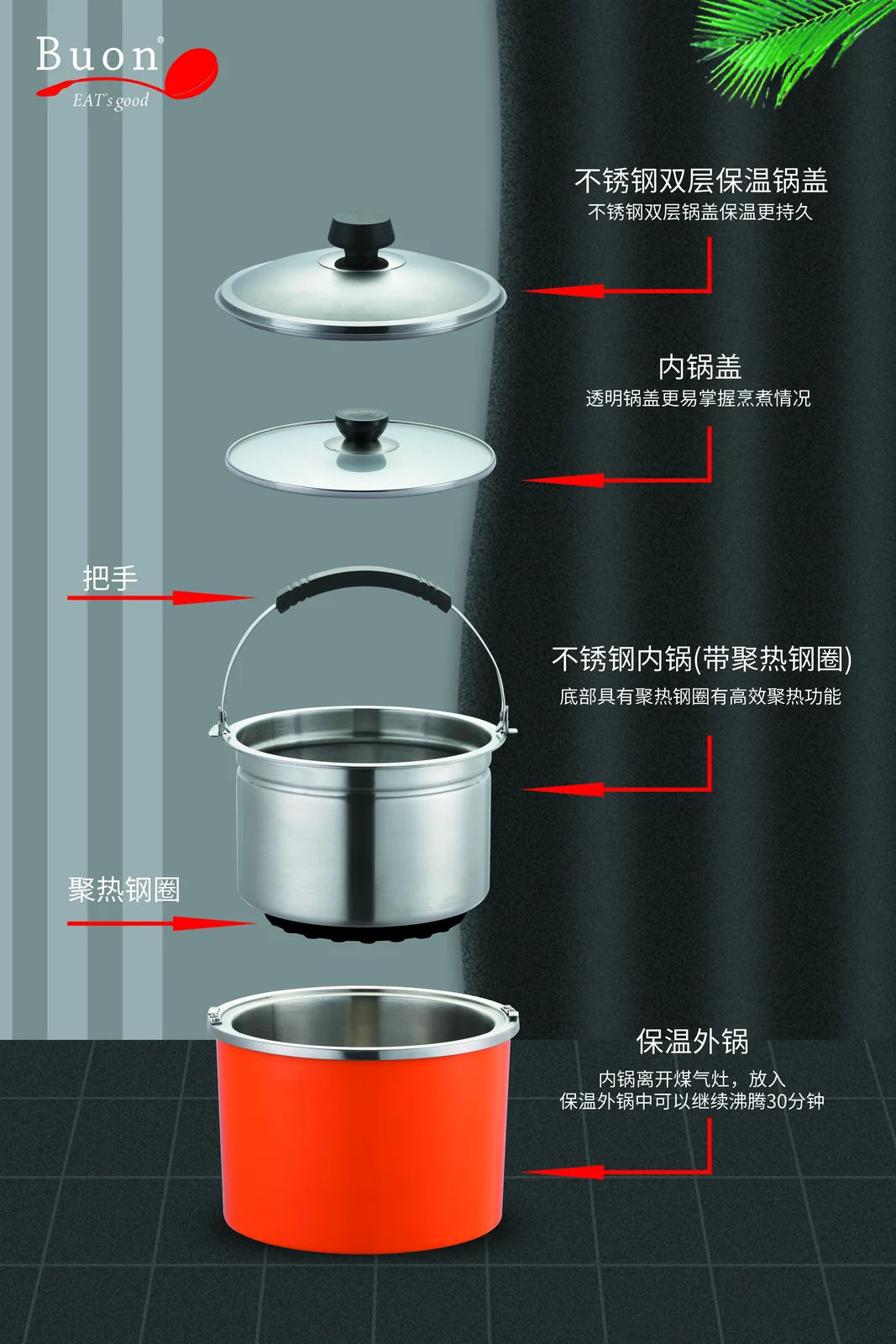 Buon®
EAT's good

不锈钢双层保温锅盖
不锈钢双层锅盖保温更持久

内锅盖
透明锅盖更易掌握烹煮情况

把手

不锈钢内锅(带聚热钢圈)
底部具有聚热钢圈有高效聚热功能

聚热钢圈

保温外锅
内锅离开煤气灶，放入
保温外锅中可以继续沸腾30分钟